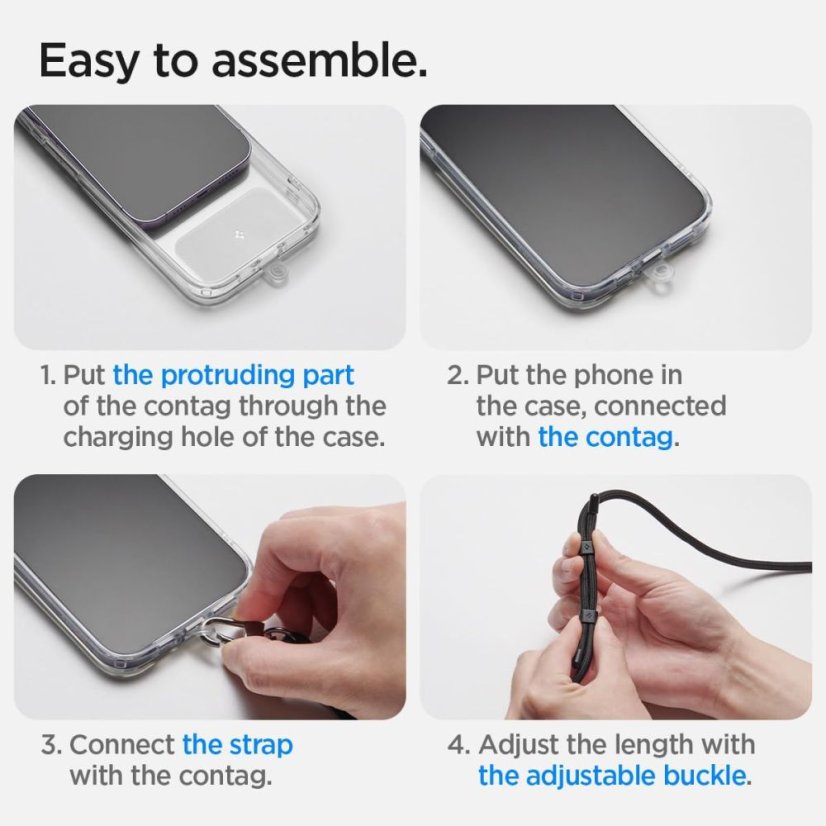 Easy to assemble.

1. Put the protruding part of the contag through the charging hole of the case.

2. Put the phone in the case, connected with the contag.

3. Connect the strap with the contag.

4. Adjust the length with the adjustable buckle.