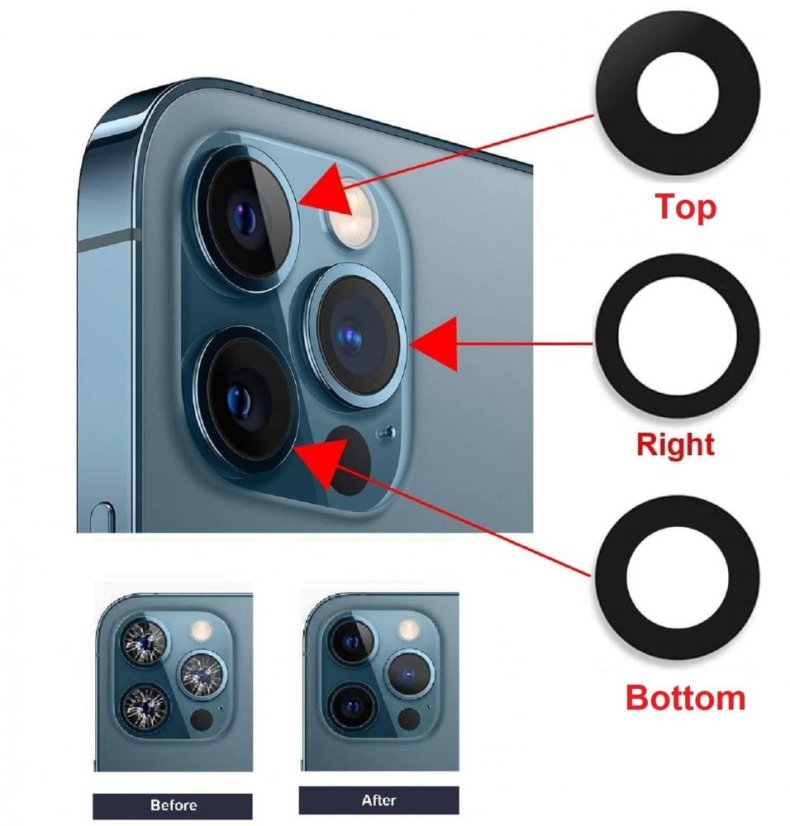 Top

Right

Bottom

Before

After