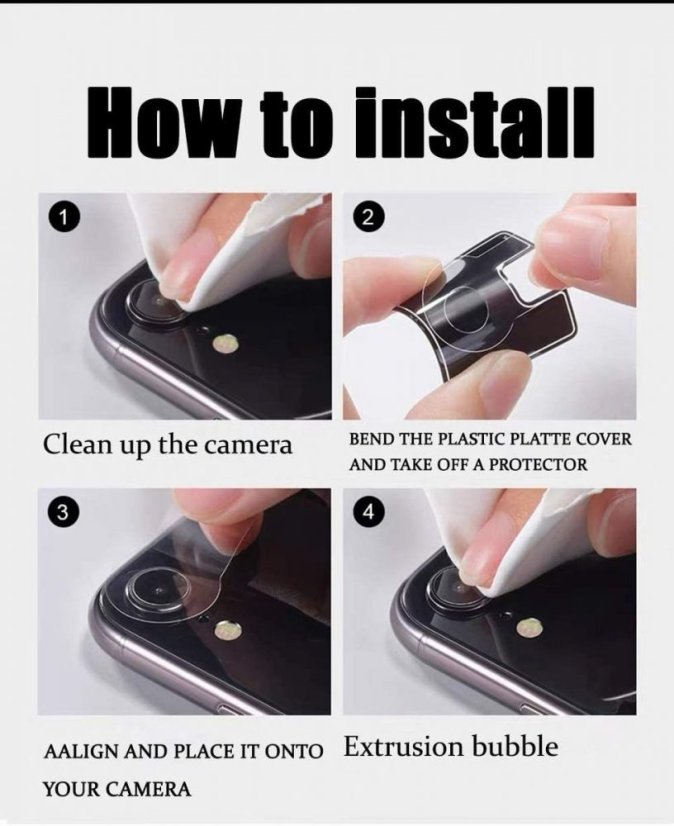 How to install

1

Clean up the camera

2

BEND THE PLASTIC PLATTE COVER AND TAKE OFF A PROTECTOR

3

AALIGN AND PLACE IT ONTO YOUR CAMERA

4

Extrusion bubble